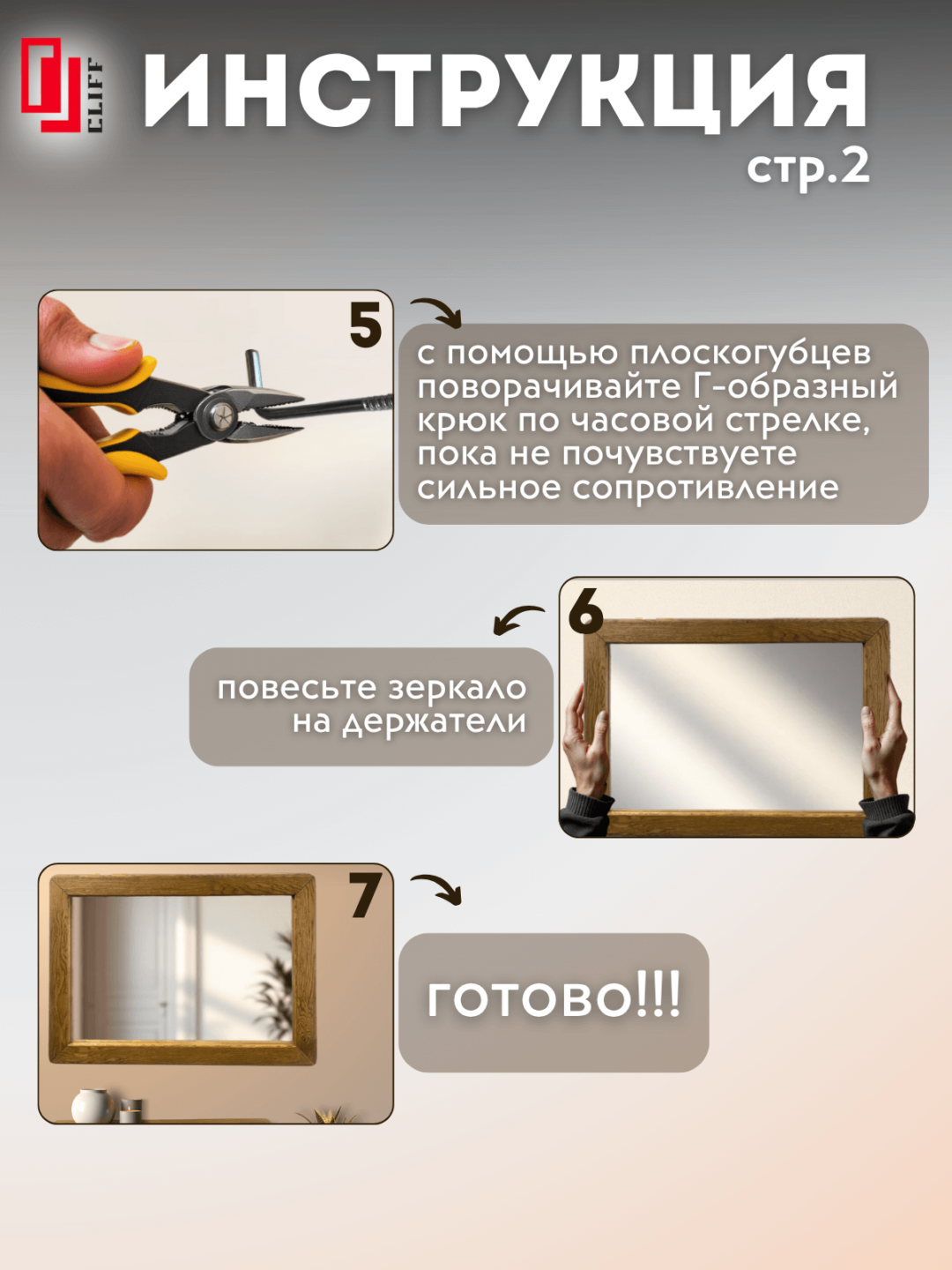 CLIFF

ИНСТРУКЦИЯ
стр.2

5

с помощью плоскогубцев поворачивайте Г-образный крюк по часовой стрелке, пока не почувствуете сильное сопротивление

6

повесьте зеркало на держатели

7

готово!!!