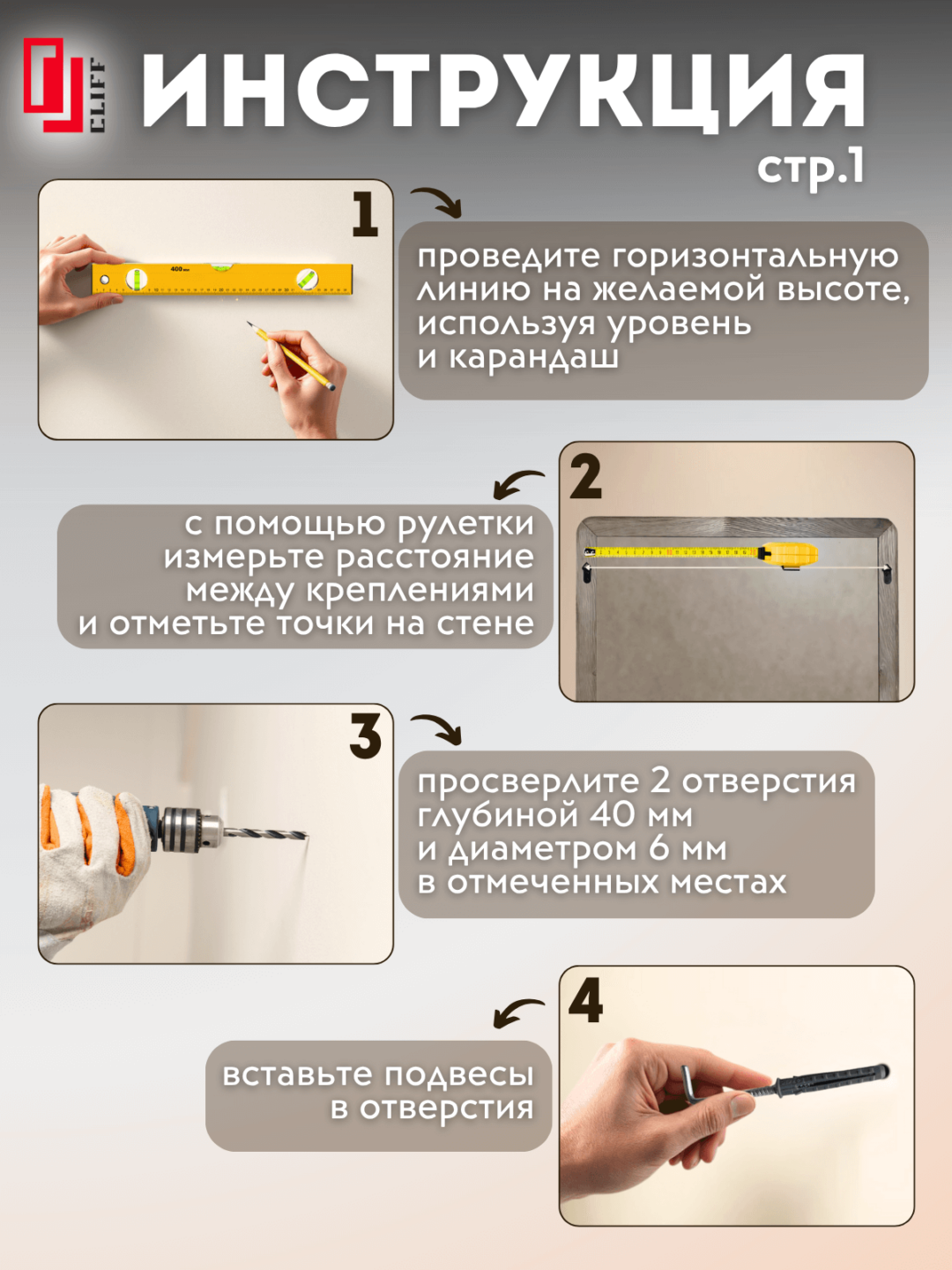 CLIFF

ИНСТРУКЦИЯ

стр.1

1

проведите горизонтальную линию на желаемой высоте, используя уровень и карандаш

400 мм

2

с помощью рулетки измерьте расстояние между креплениями и отметьте точки на стене

3

просверлите 2 отверстия глубиной 40 мм и диаметром 6 мм в отмеченных местах

4

вставьте подвесы в отверстия